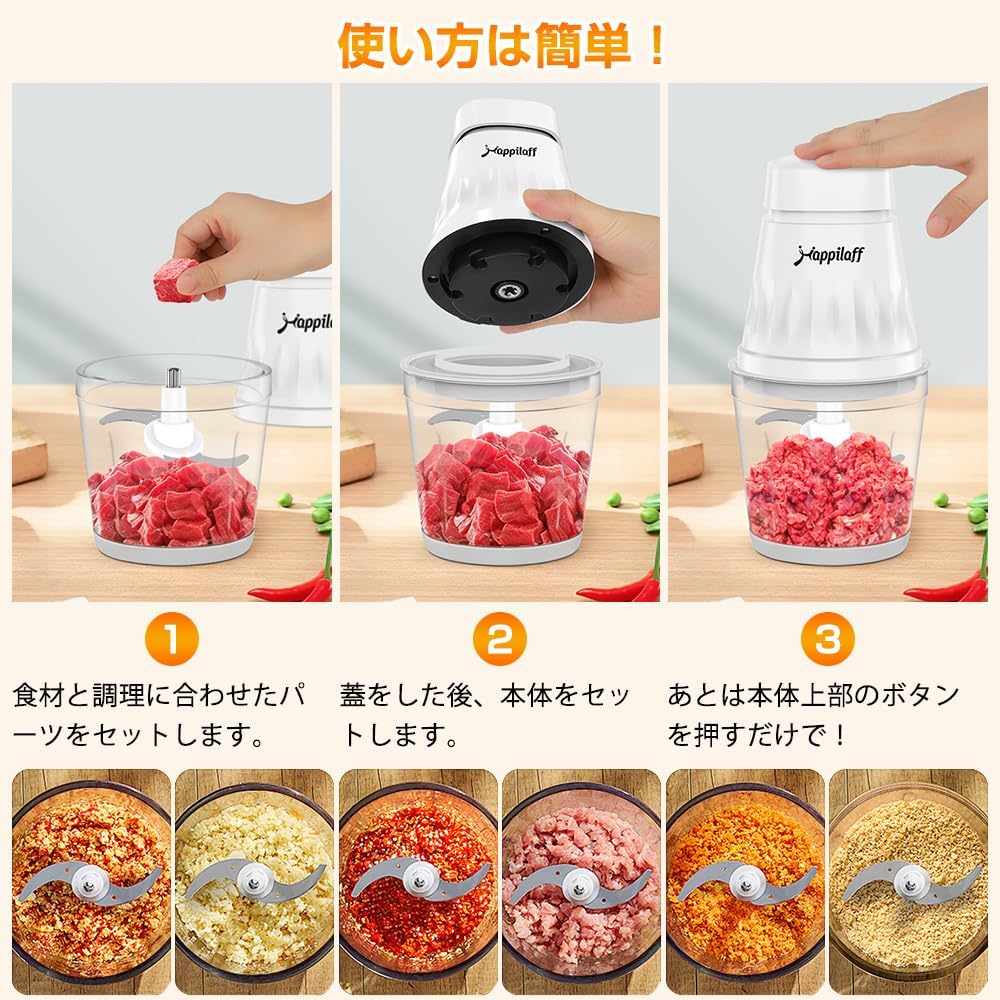 使い方は簡単！

Happilaff

Happilaff

Happilaff

1

食材と調理に合わせたパーツをセットします。

2

蓋をした後、本体をセットします。

3

あとは本体上部のボタンを押すだけで！